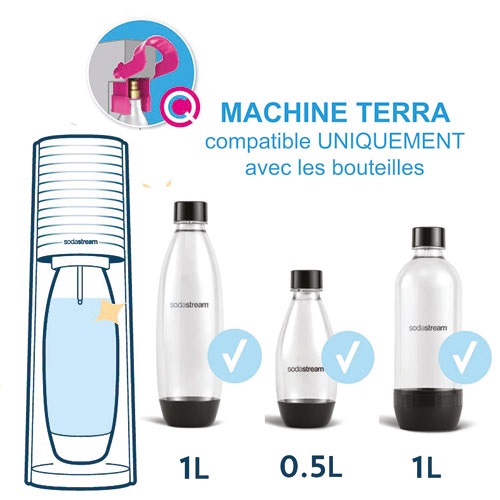 MACHINE TERRA
compatible UNIQUEMENT
avec les bouteilles

sodastream

sodastream
sodastream
sodastream

1L
0.5L
1L